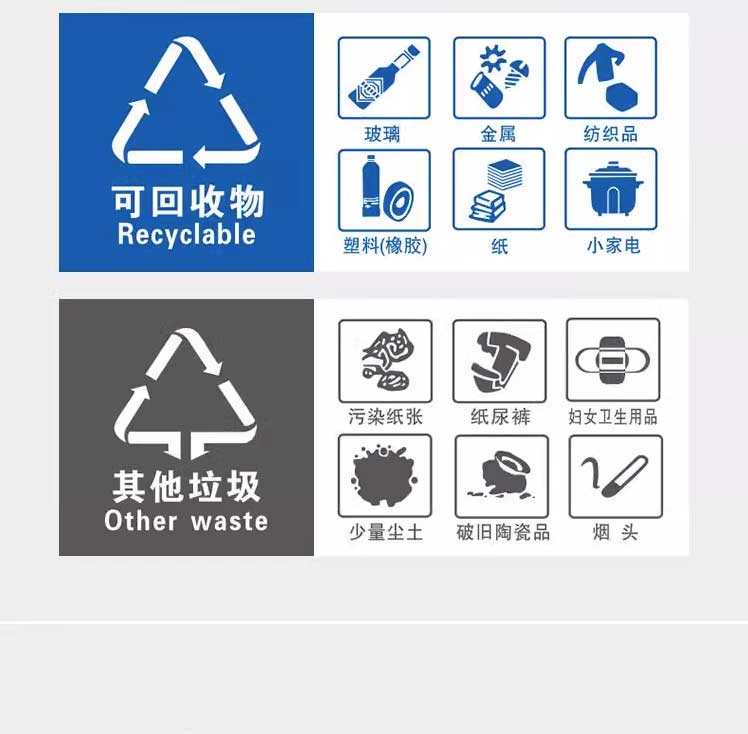 可回收物
Recyclable

玻璃
金属
纺织品
塑料(橡胶)
纸
小家电

其他垃圾
Other waste

污染纸张
纸尿裤
妇女卫生用品
少量尘土
破旧陶瓷品
烟 头